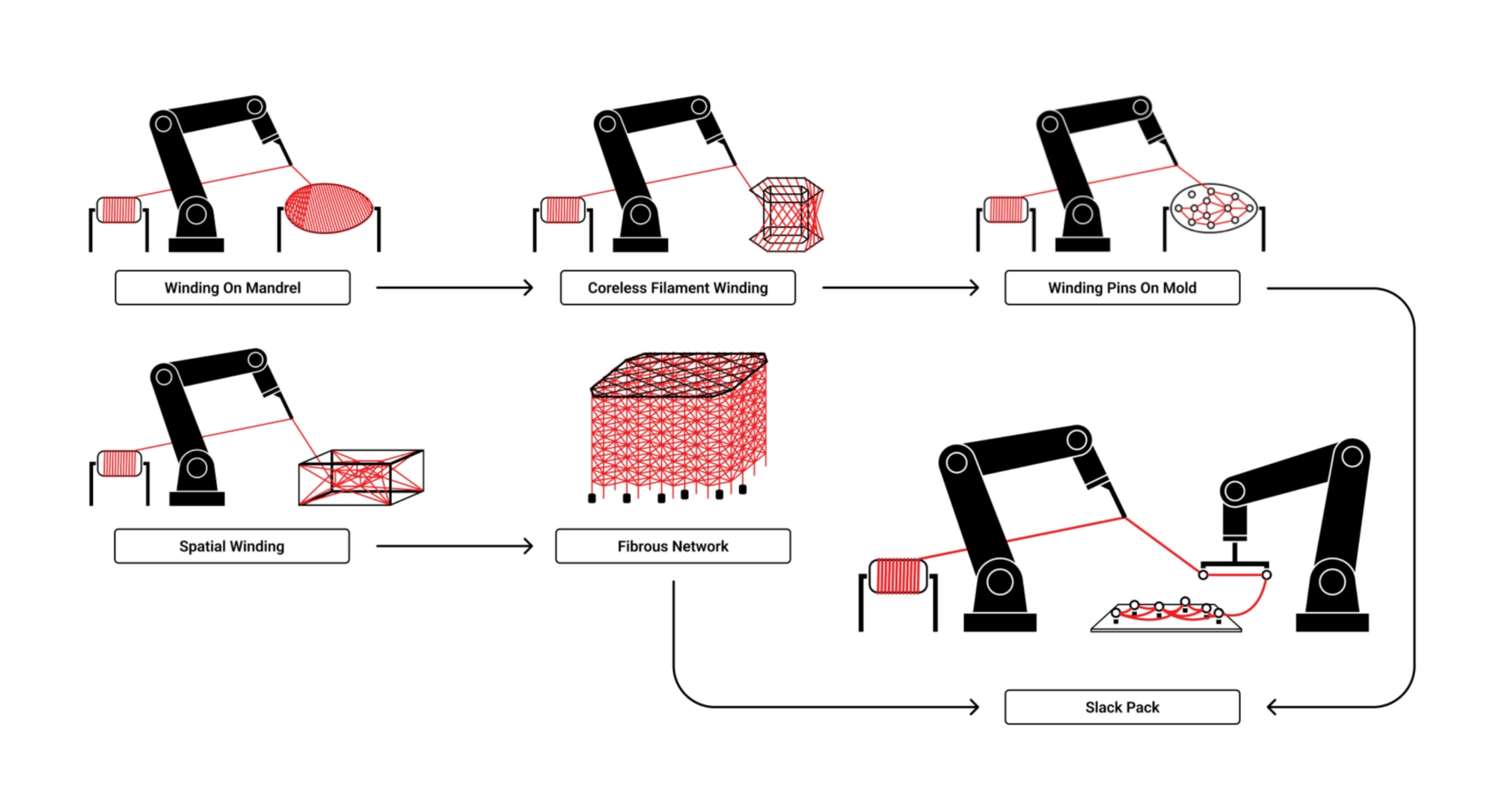 Winding On Mandrel

Coreless Filament Winding

Winding Pins On Mold

Spatial Winding

Fibrous Network

Slack Pack