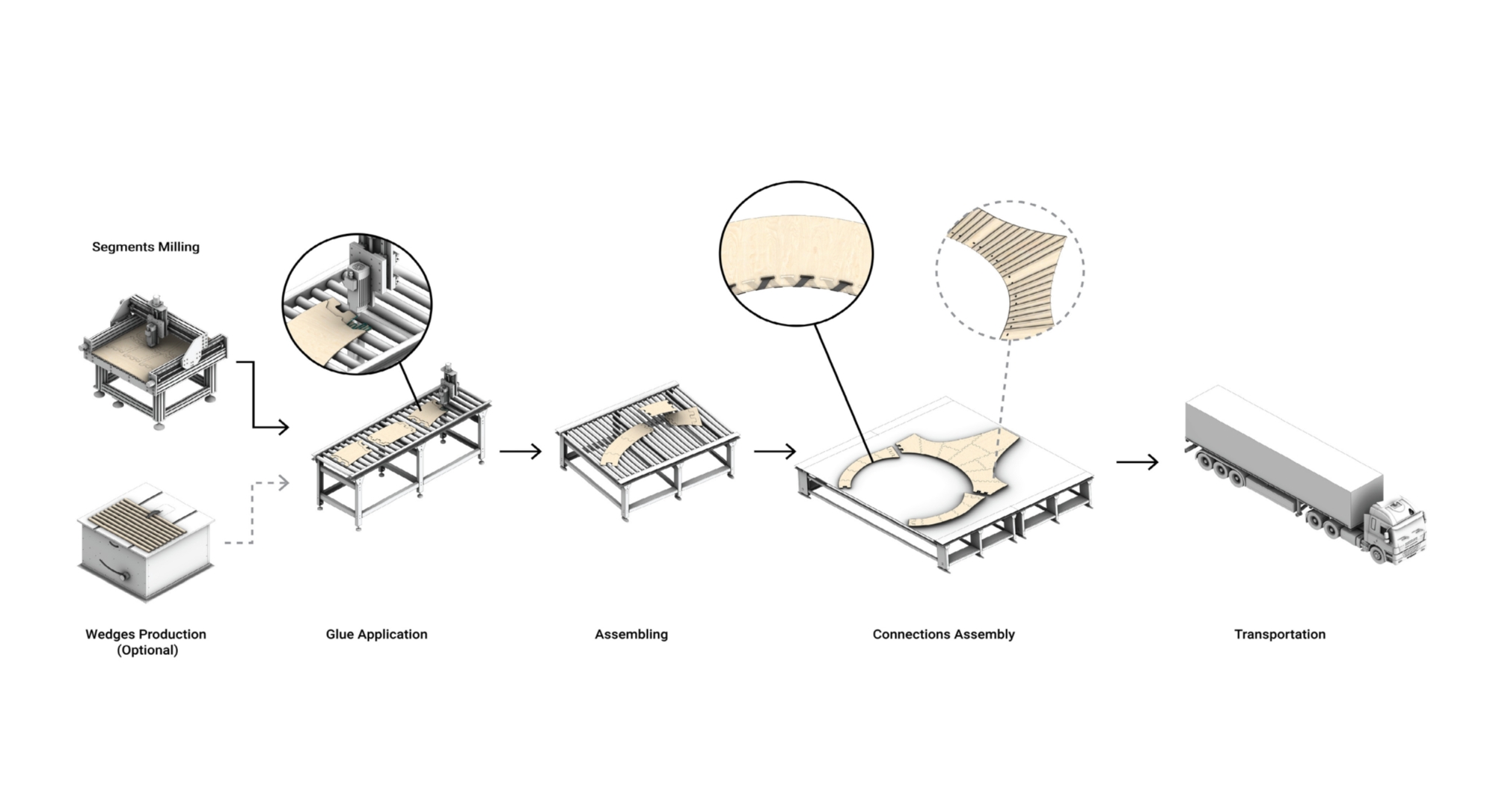 Segments Milling

Wedges Production (Optional)

Glue Application

Assembling

Connections Assembly

Transportation