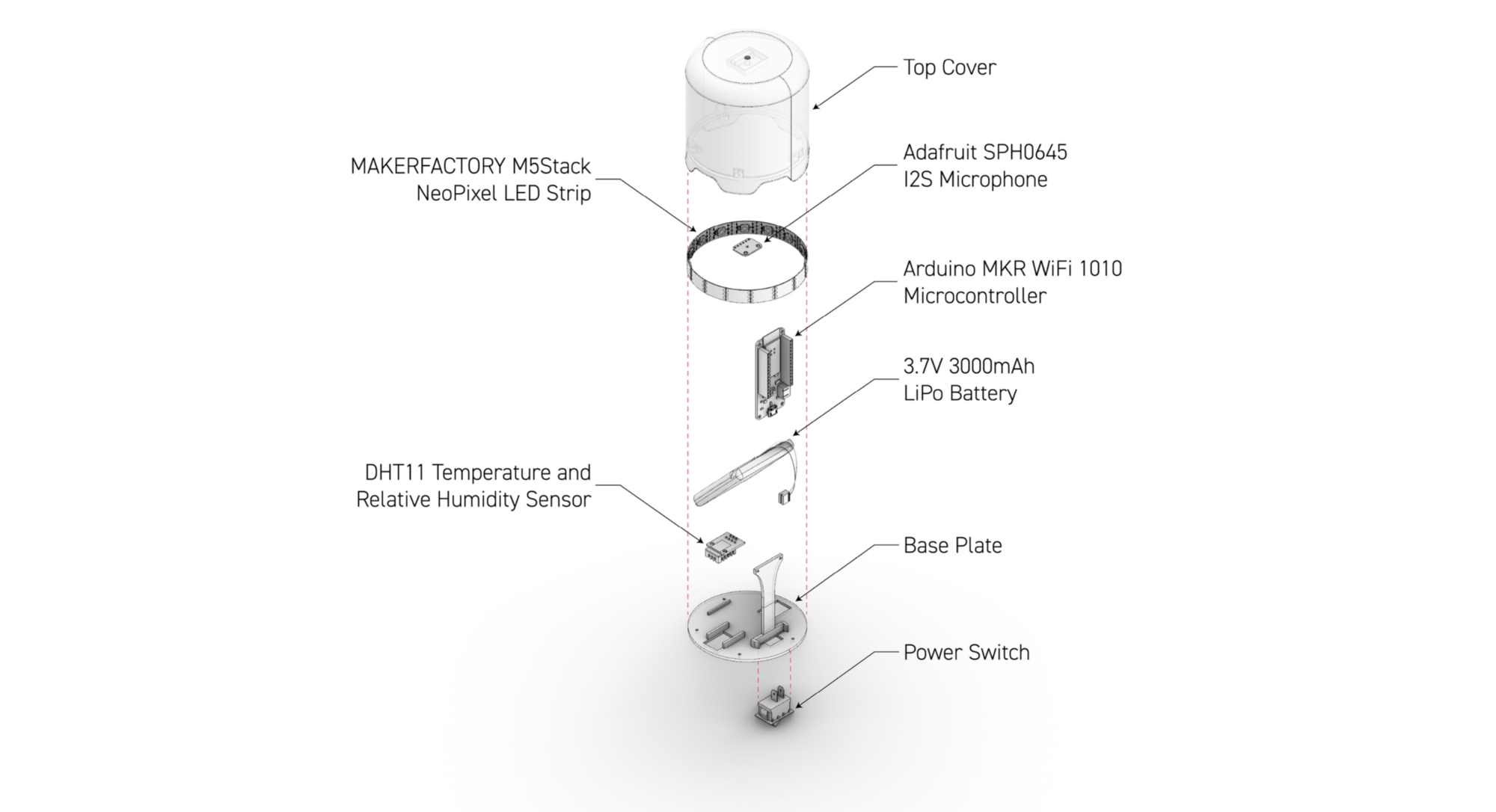 Top Cover

MAKERFACTORY M5Stack NeoPixel LED Strip

Adafruit SPH0645 I2S Microphone

Arduino MKR WiFi 1010 Microcontroller

3.7V 3000mAh LiPo Battery

DHT11 Temperature and Relative Humidity Sensor

Base Plate

Power Switch