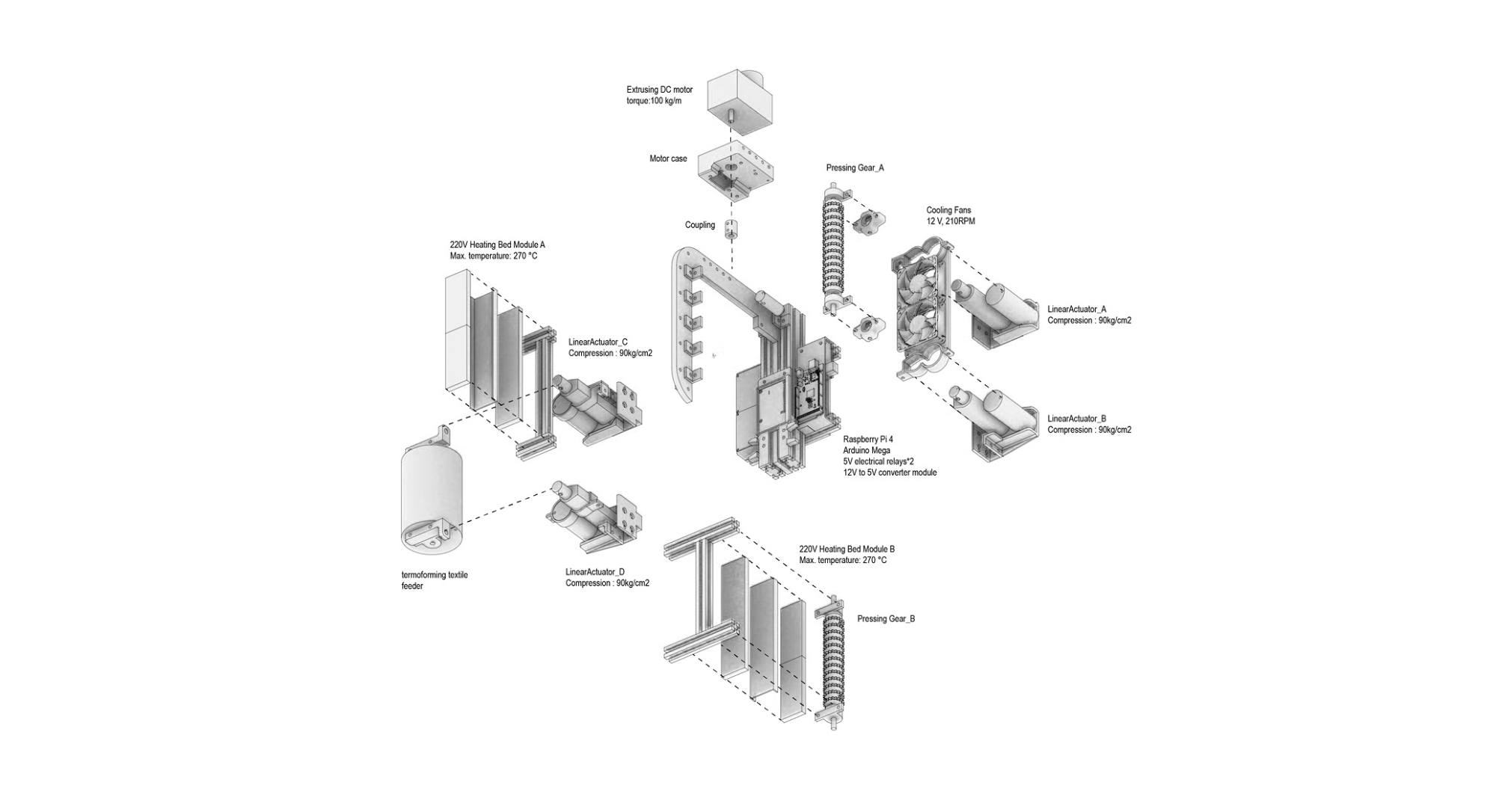 Extrusing DC motor
torque:100 kg/m

Motor case

Pressing Gear_A

Coupling

Cooling Fans
12 V, 210RPM

220V Heating Bed Module A
Max. temperature: 270 °C

LinearActuator_A
Compression : 90kg/cm2

LinearActuator_C
Compression : 90kg/cm2

LinearActuator_B
Compression : 90kg/cm2

Raspberry Pi 4
Arduino Mega
5V electrical relays*2
12V to 5V converter module

220V Heating Bed Module B
Max. temperature: 270 °C

termoforming textile
feeder

LinearActuator_D
Compression : 90kg/cm2

Pressing Gear_B